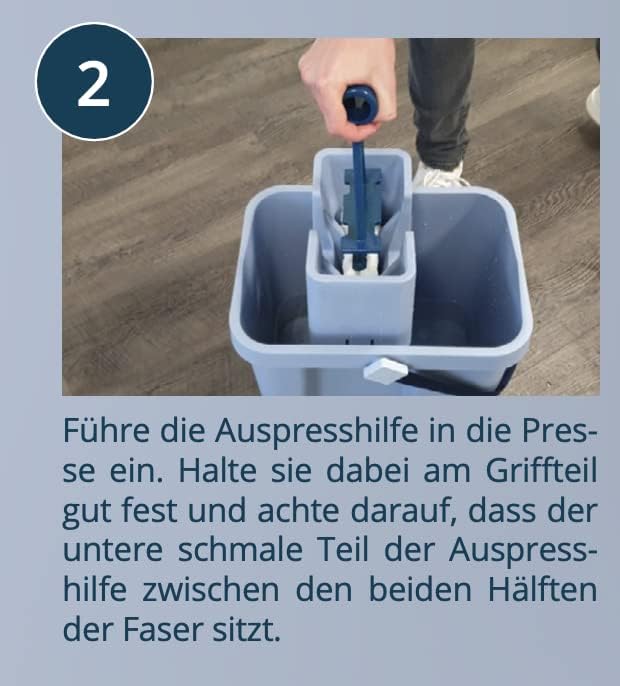 2

Führe die Auspresshilfe in die Presse ein. Halte sie dabei am Griffteil gut fest und achte darauf, dass der untere schmale Teil der Auspresshilfe zwischen den beiden Hälften der Faser sitzt.