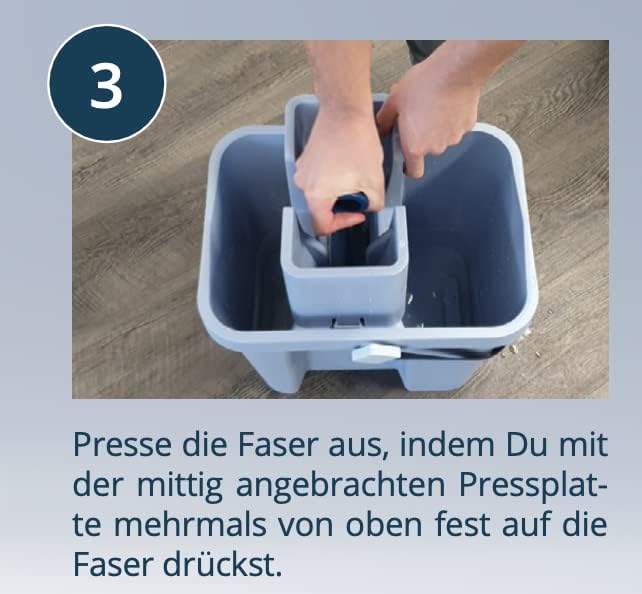 3

Presse die Faser aus, indem Du mit der mittig angebrachten Pressplatte mehrmals von oben fest auf die Faser drückst.