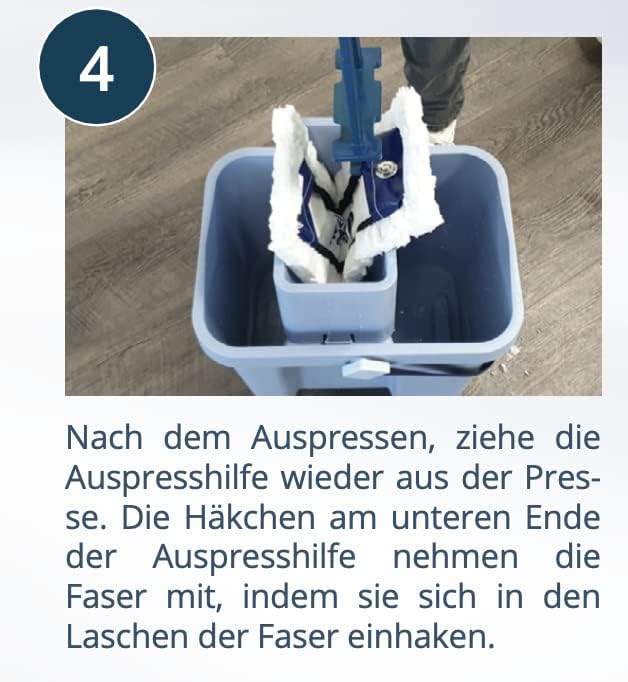 4

Nach dem Auspressen, ziehe die Auspresshilfe wieder aus der Presse. Die Häkchen am unteren Ende der Auspresshilfe nehmen die Faser mit, indem sie sich in den Laschen der Faser einhaken.